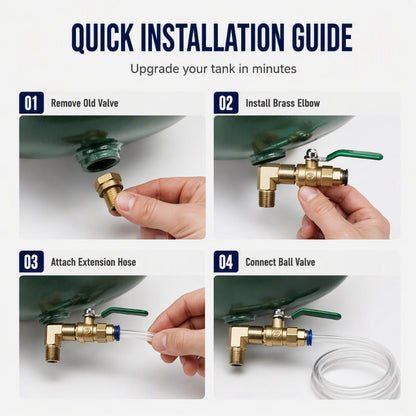 QUICK INSTALLATION GUIDE

Upgrade your tank in minutes

01 Remove Old Valve

02 Install Brass Elbow

03 Attach Extension Hose

04 Connect Ball Valve