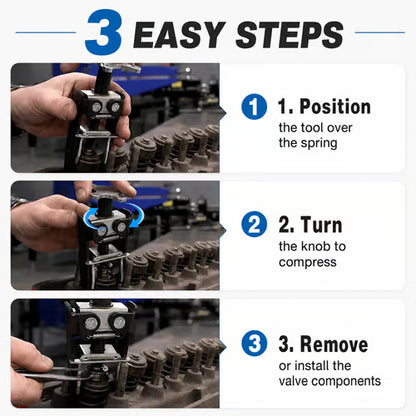 3 EASY STEPS

1 1. Position
the tool over the spring

2 2. Turn
the knob to compress

3 3. Remove
or install the valve components