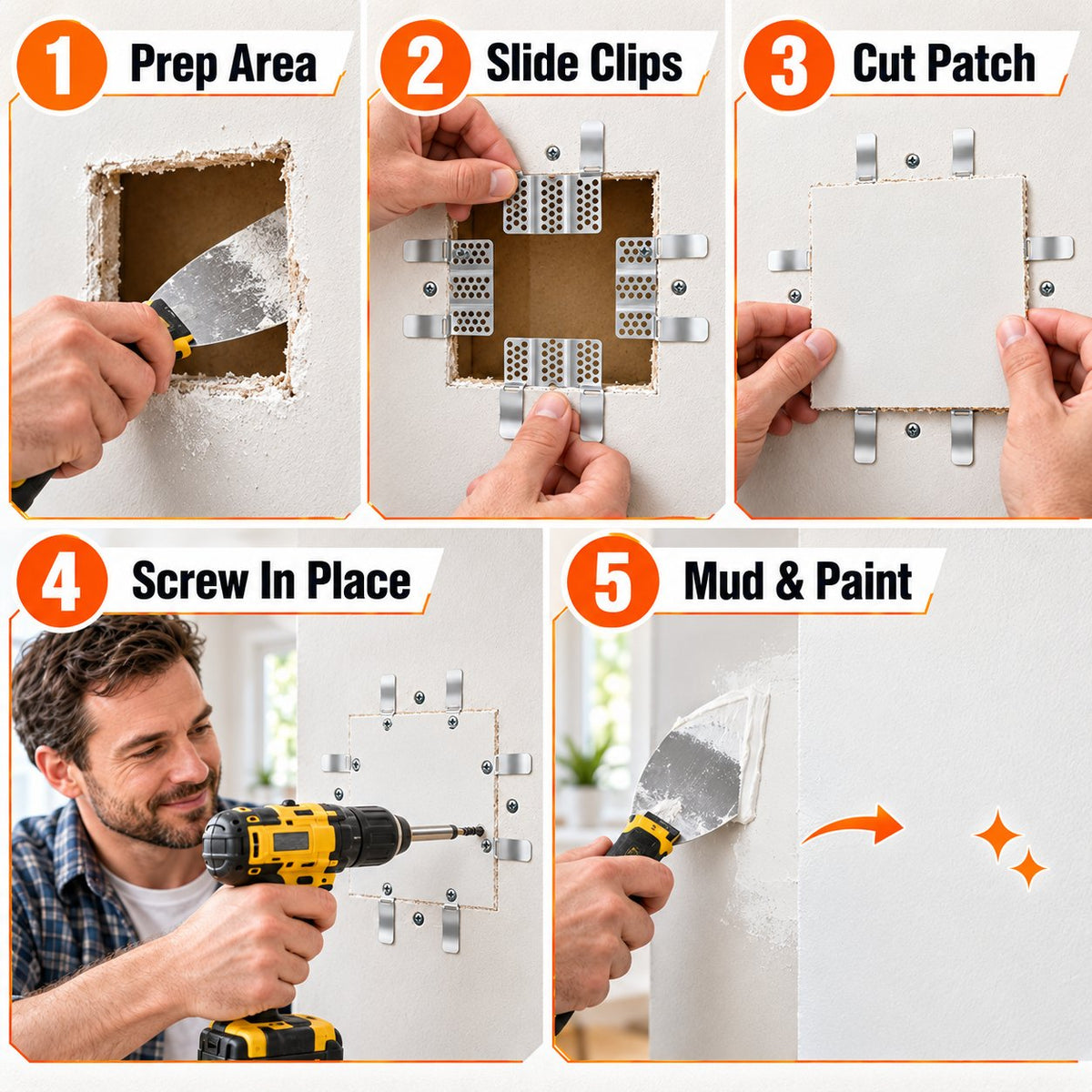 1 Prep Area

2 Slide Clips

3 Cut Patch

4 Screw In Place

5 Mud & Paint